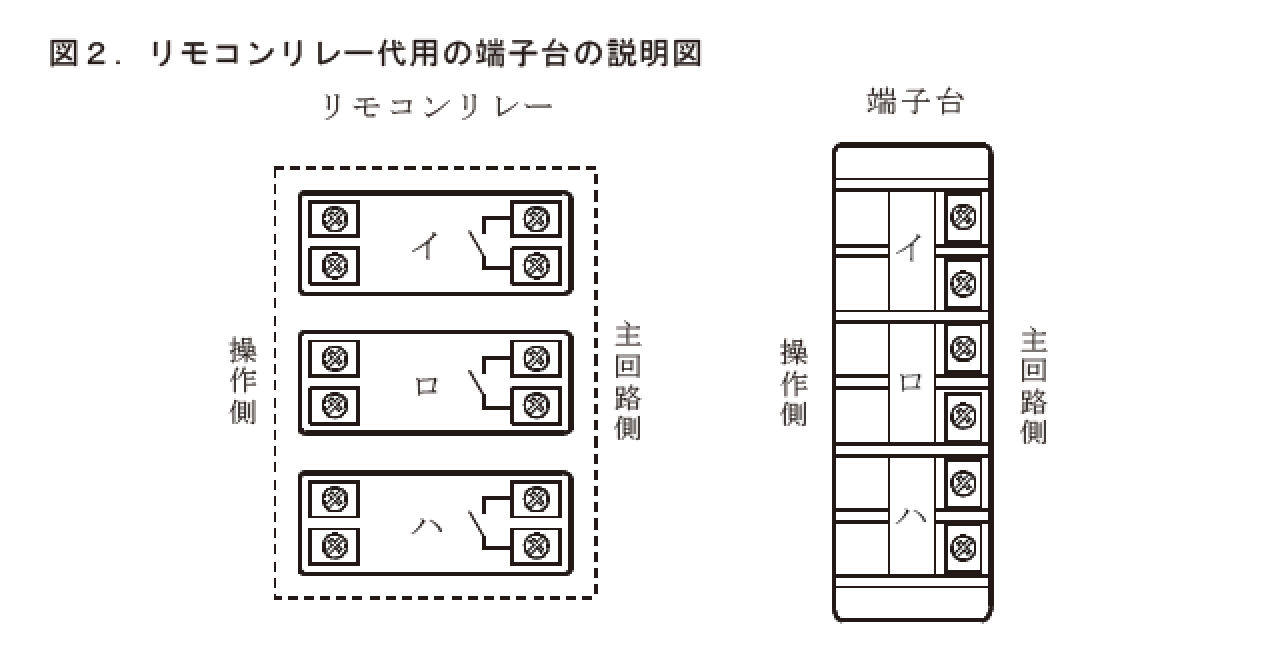 図２．リモコンリレー代用の端子台の説明図

リモコンリレー

操作側

イ

ロ

ハ

主回路側

端子台

操作側

イ

ロ

ハ

主回路側