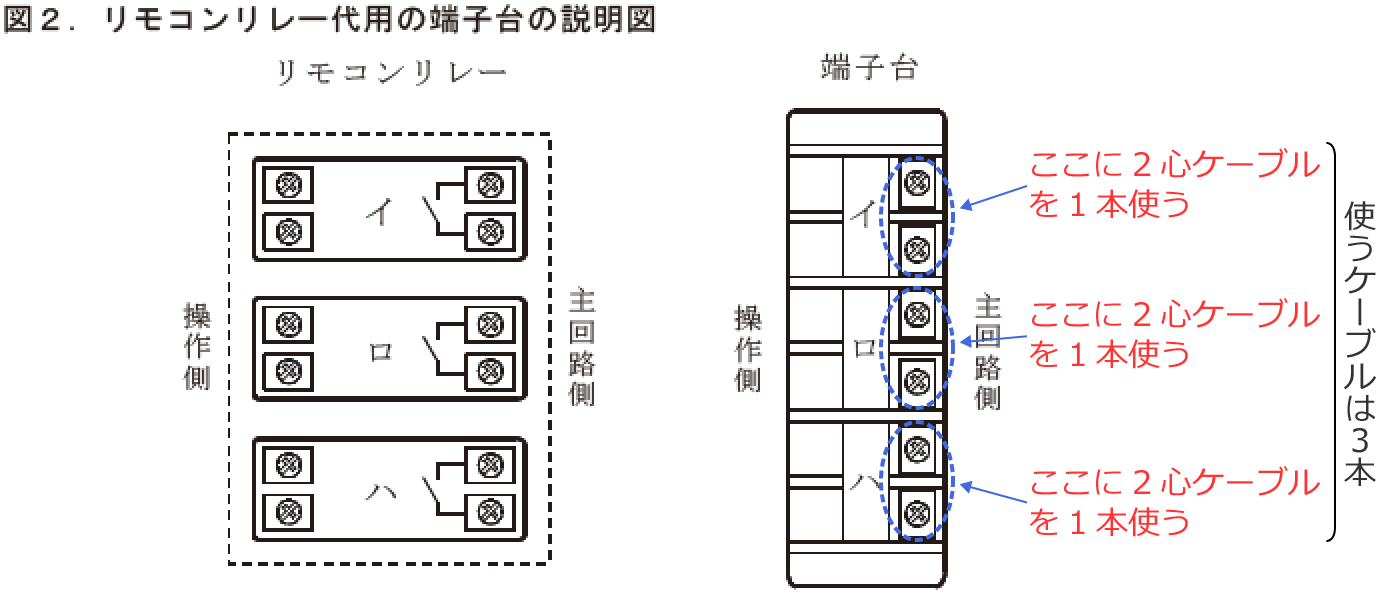 図２．リモコンリレー代用の端子台の説明図

リモコンリレー

操作側

イ

ロ

ハ

主回路側

端子台

操作側

イ

ロ

ハ

主回路側

ここに２心ケーブルを１本使う

ここに２心ケーブルを１本使う

ここに２心ケーブルを１本使う

使うケーブルは３本