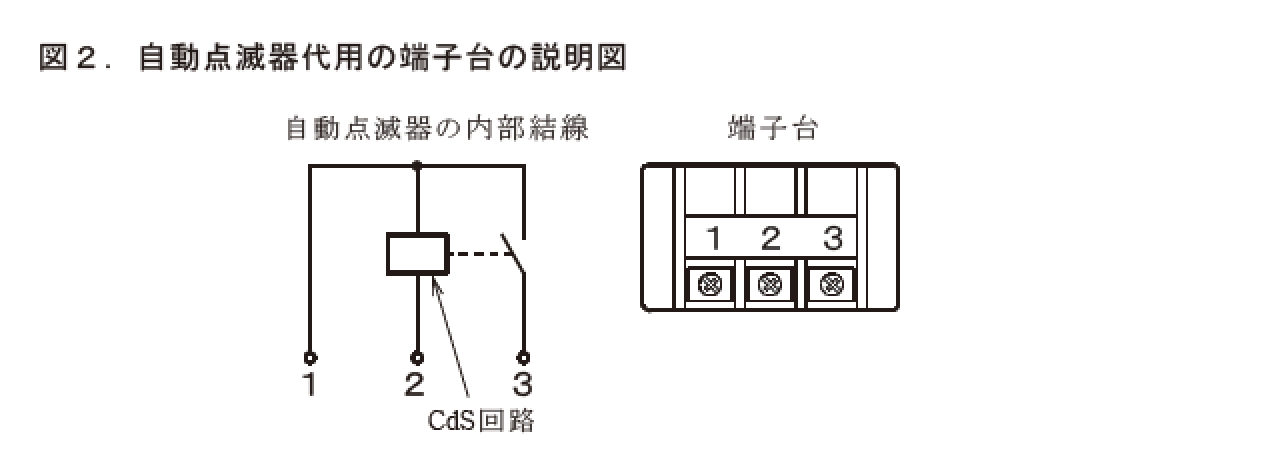 図２．自動点滅器代用の端子台の説明図

自動点滅器の内部結線

1 2 3

CdS回路

端子台

1 2 3