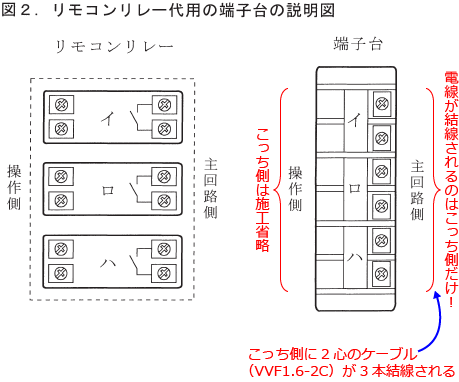 図２．リモコンリレー代用の端子台の説明図

リモコンリレー

操作側

イ

ロ

ハ

主回路側

端子台

こっち側は施工省略

操作側

イ

ロ

ハ

主回路側

電線が結線されるのはこっち側だけ！

こっち側に２心のケーブル（VVF1.6-2C）が３本結線される