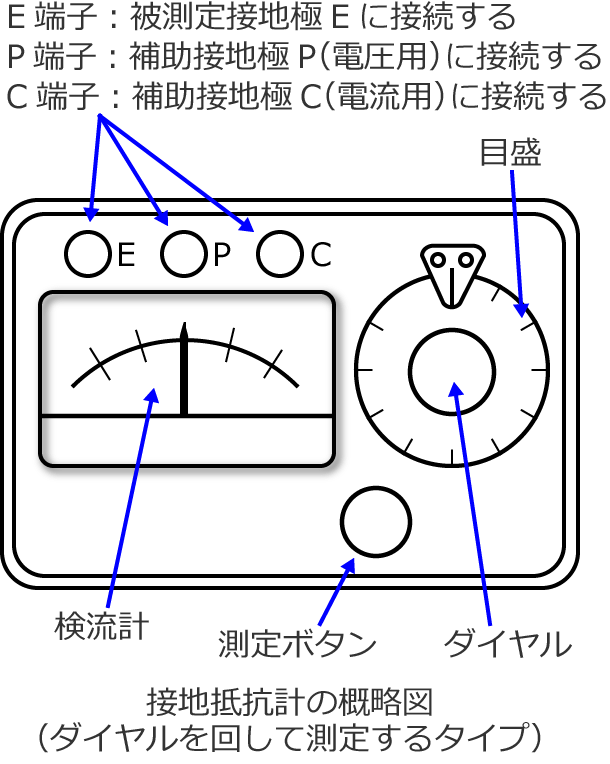 E 端子：被測定接地極 E に接続する
P 端子：補助接地極 P（電圧用）に接続する
C 端子：補助接地極 C（電流用）に接続する

目盛

E
P
C

検流計
測定ボタン
ダイヤル

接地抵抗計の概略図
（ダイヤルを回して測定するタイプ）