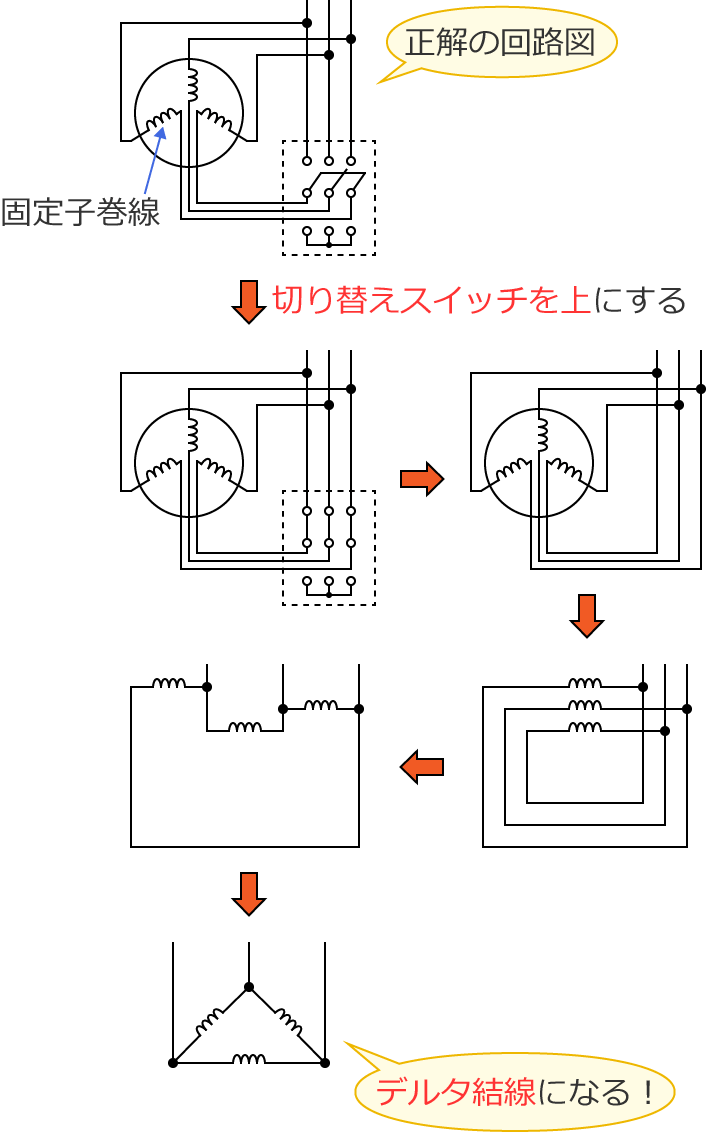 正解の回路図

固定子巻線

切り替えスイッチを上にする

デルタ結線になる！