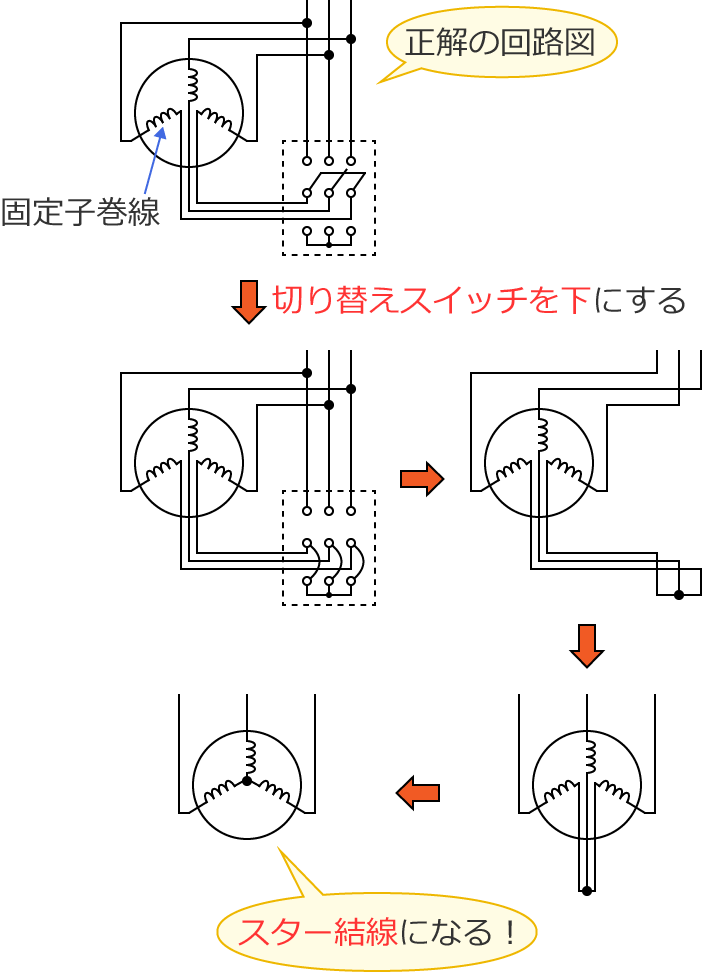 正解の回路図

固定子巻線

切り替えスイッチを下にする

スター結線になる！