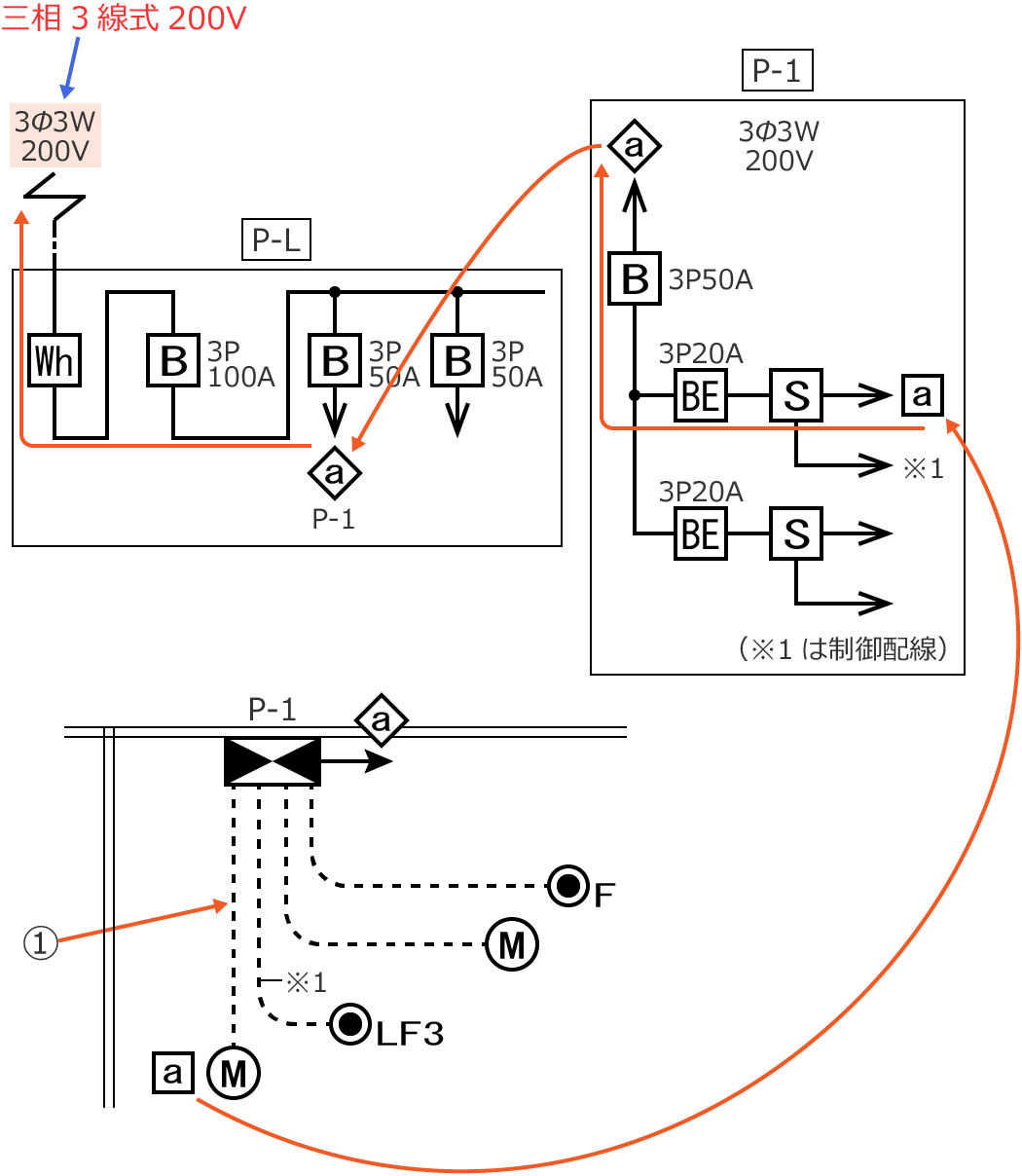 三相 3 線式 200V

3Φ3W
200V

P-L

Wh

B 3P 100A

B 3P 50A

B 3P 50A

a
P-1

P-1

a
3Φ3W
200V

B 3P50A

3P20A
BE S a

※1

3P20A
BE S

（※1 は制御配線）

P-1
a

F

M

①

※1

LF3

a M